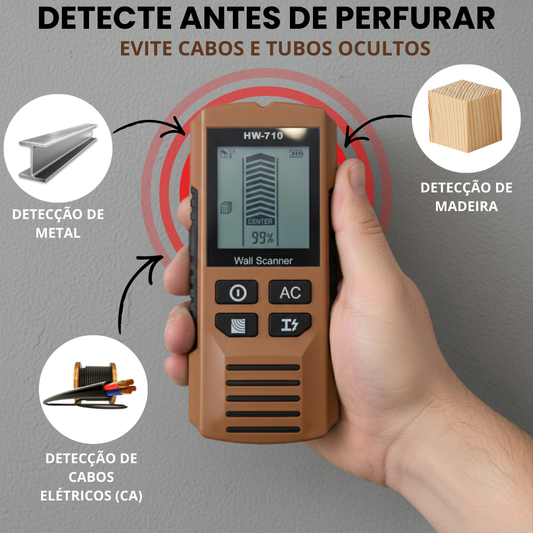 DETECTE ANTES DE PERFURAR
EVITE CABOS E TUBOS OCULTOS

DETECÇÃO DE METAL

DETECÇÃO DE MADEIRA

HW-710
CENTER
99%
Wall Scanner
AC

DETECÇÃO DE CABOS ELÉTRICOS (CA)